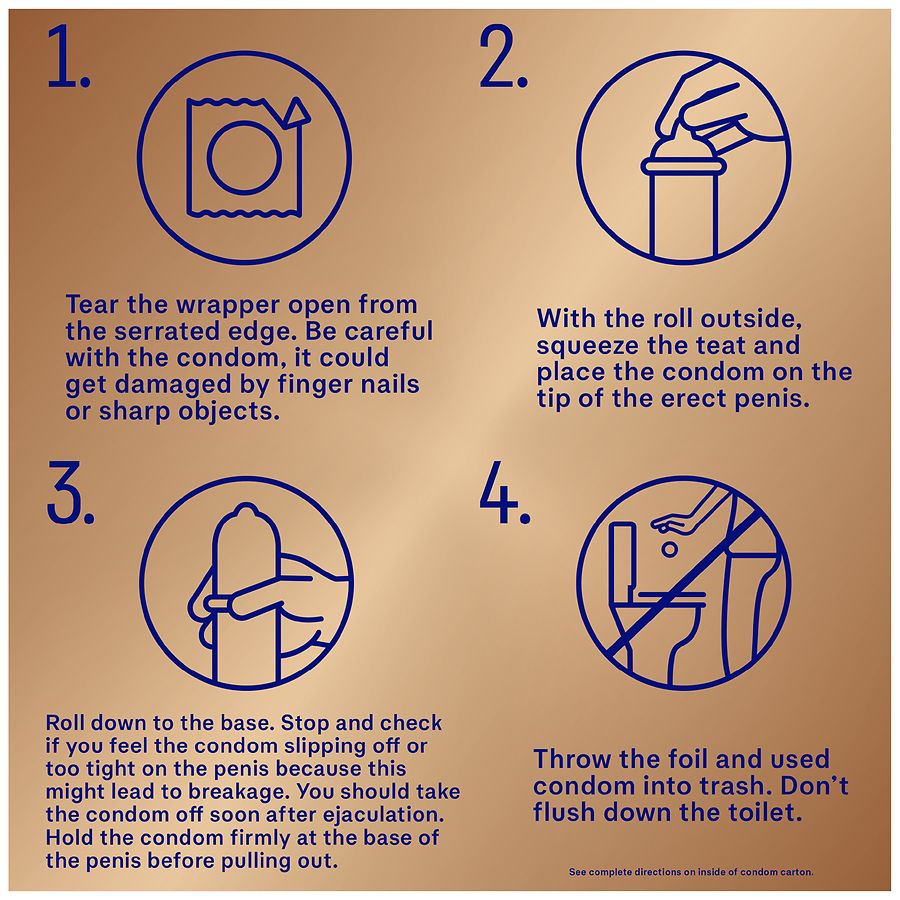 1.

Tear the wrapper open from the serrated edge. Be careful with the condom, it could get damaged by finger nails or sharp objects.

2.

With the roll outside, squeeze the teat and place the condom on the tip of the erect penis.

3.

Roll down to the base. Stop and check if you feel the condom slipping off or too tight on the penis because this might lead to breakage. You should take the condom off soon after ejaculation. Hold the condom firmly at the base of the penis before pulling out.

4.

Throw the foil and used condom into trash. Don't flush down the toilet.

See complete directions on inside of condom carton.