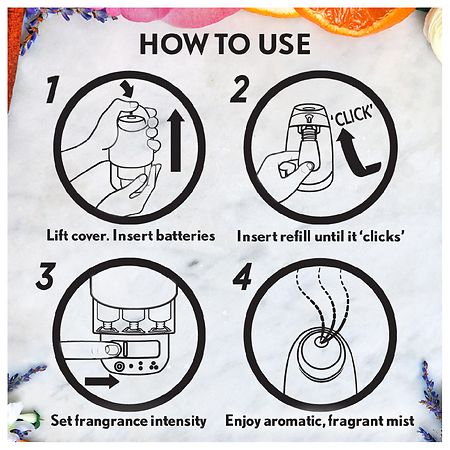 HOW TO USE

1

Lift cover. Insert batteries

2

'CLICK'

Insert refill until it 'clicks'

3

Set frangrance intensity

4

Enjoy aromatic, fragrant mist